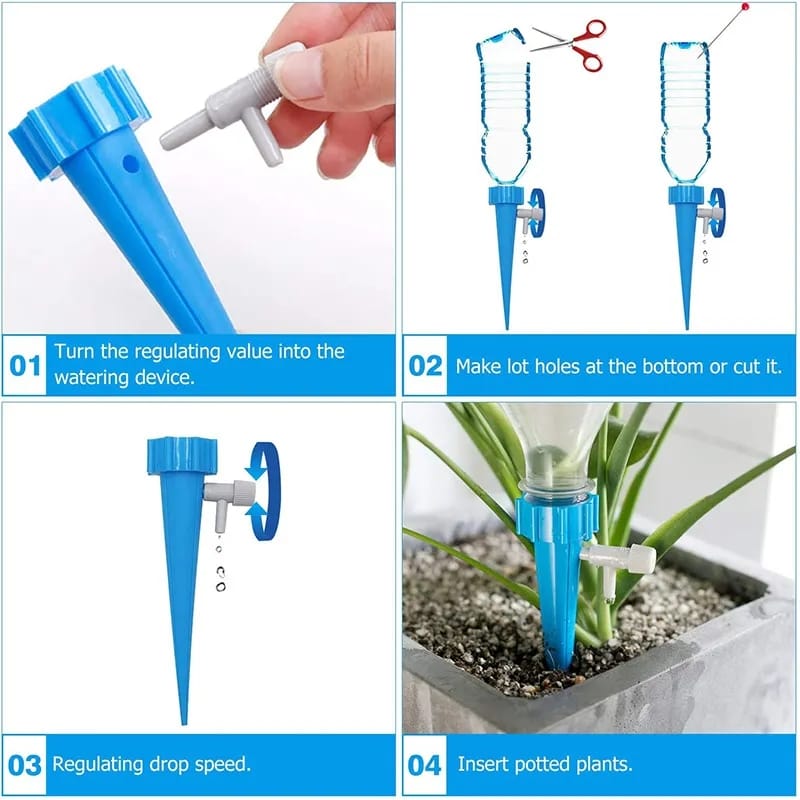 01 Turn the regulating value into the watering device.

02 Make lot holes at the bottom or cut it.

03 Regulating drop speed.

04 Insert potted plants.