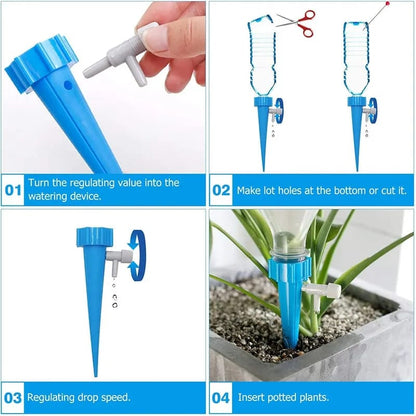 01 Turn the regulating value into the watering device.

02 Make lot holes at the bottom or cut it.

03 Regulating drop speed.

04 Insert potted plants.